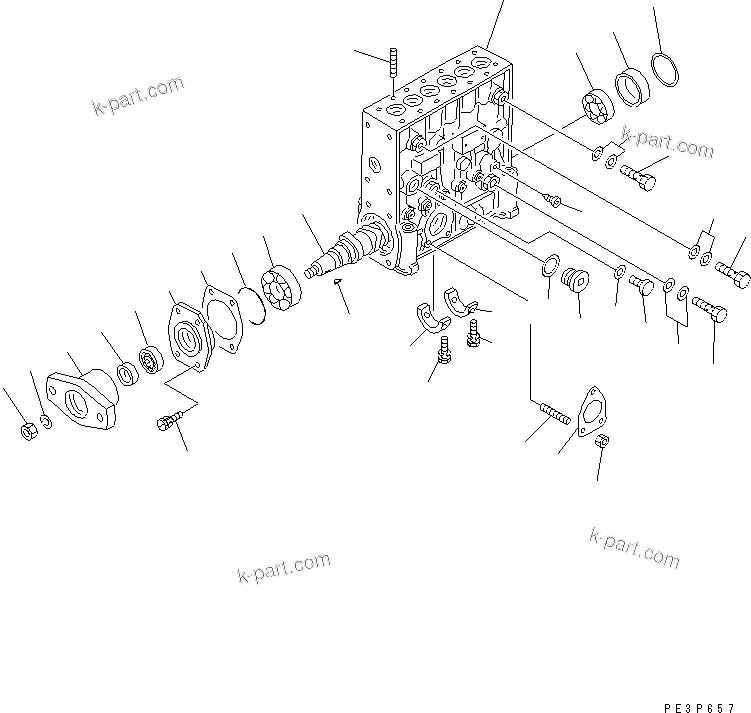 k-part.com

k-part.com

k-part.com

k-part.com

PE3P657