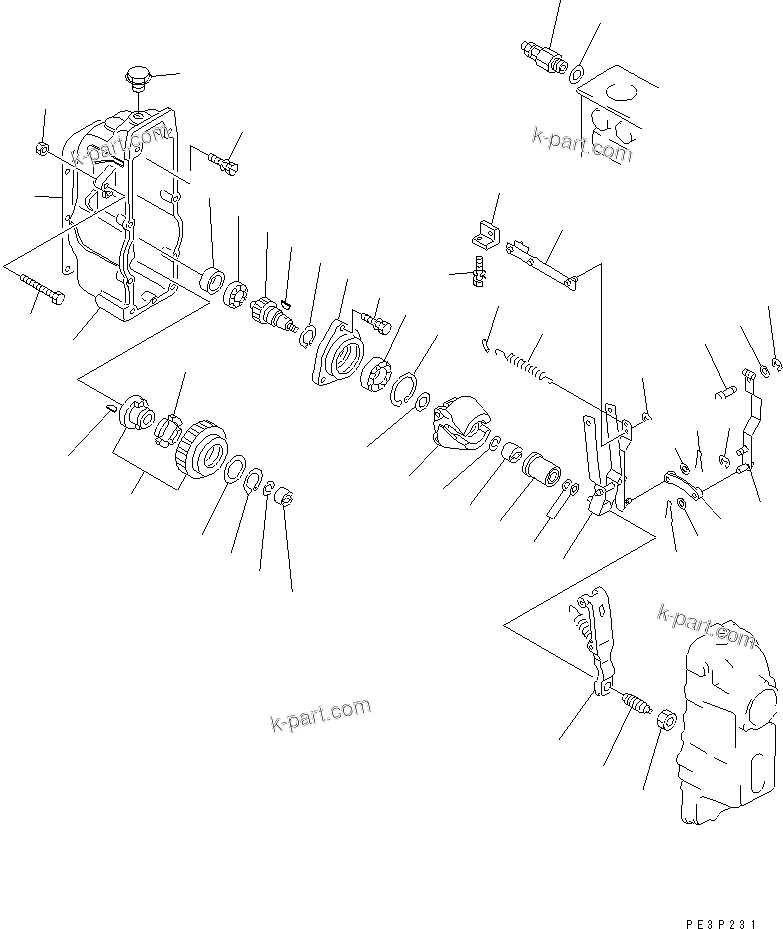 k-part.com

k-part.com

k-part.com

k-part.com

PE3P231