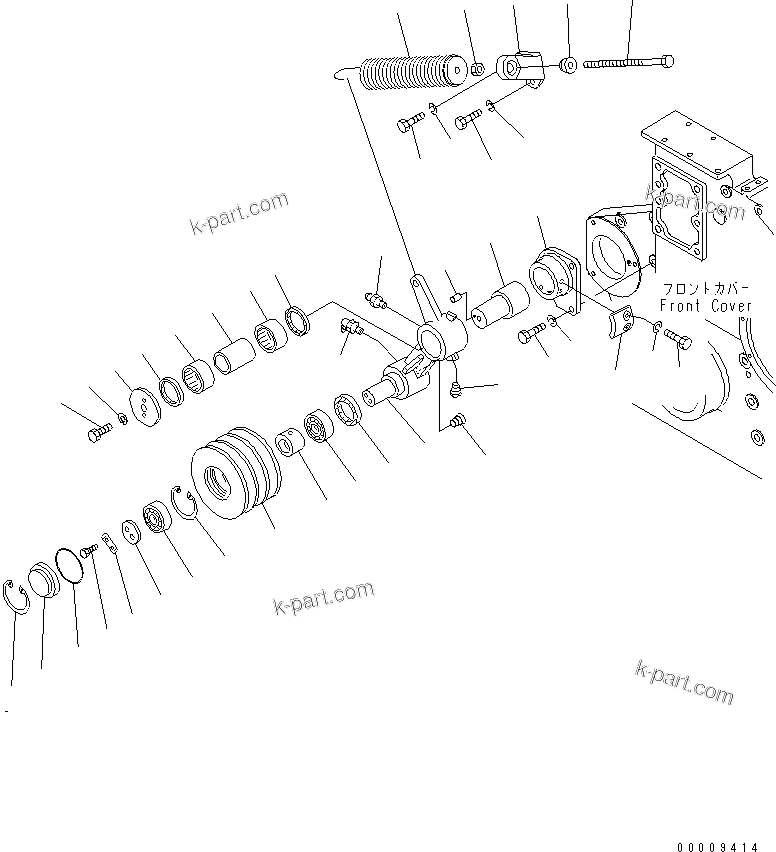 k-part.com

k-part.com

フロントカバー
Front Cover

k-part.com

k-part.com

00009414