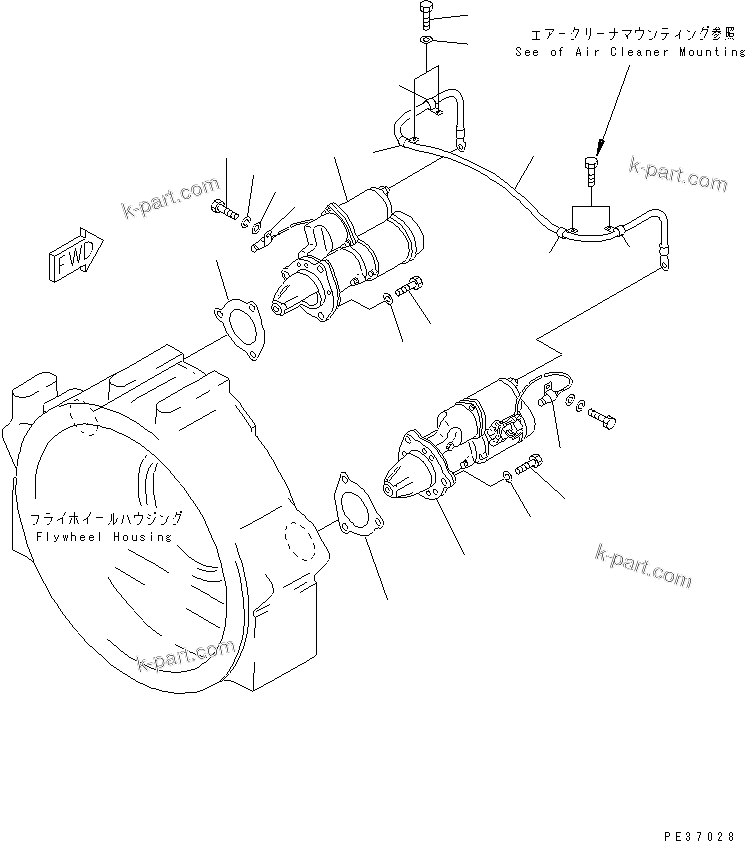 エアークリーナマウンティング参照
See of Air Cleaner Mounting

k-part.com

k-part.com

FWD

フライホイールハウジング
Flywheel Housing

k-part.com

k-part.com

PE37028