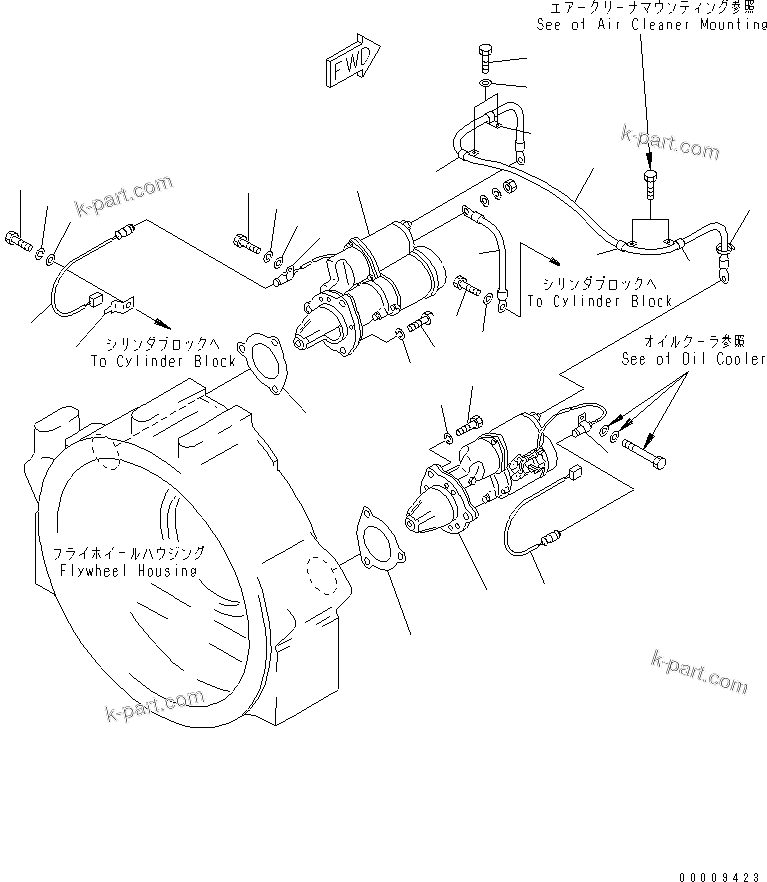 エアークリーナマウンティング参照
See of Air Cleaner Mounting

FWD

k-part.com

k-part.com

シリンダブロックへ
To Cylinder Block

シリンダブロックへ
To Cylinder Block

オイルクーラ参照
See of Oil Cooler

フライホイールハウジング
Flywheel Housing

k-part.com

k-part.com

00009423