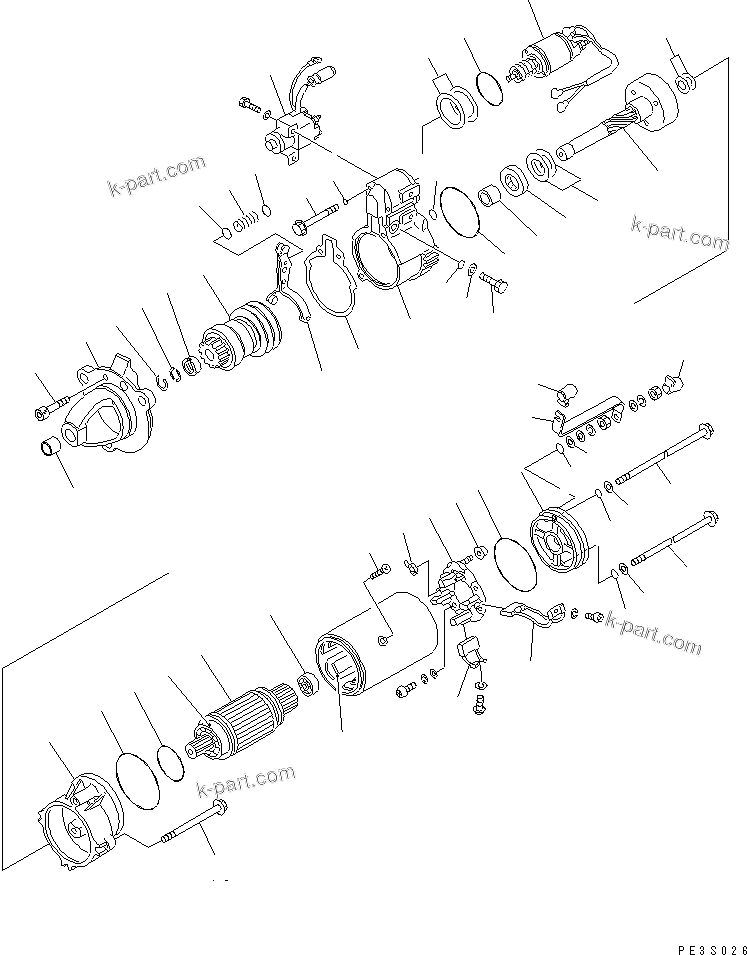 k-part.com

k-part.com

k-part.com

k-part.com

PE3S026