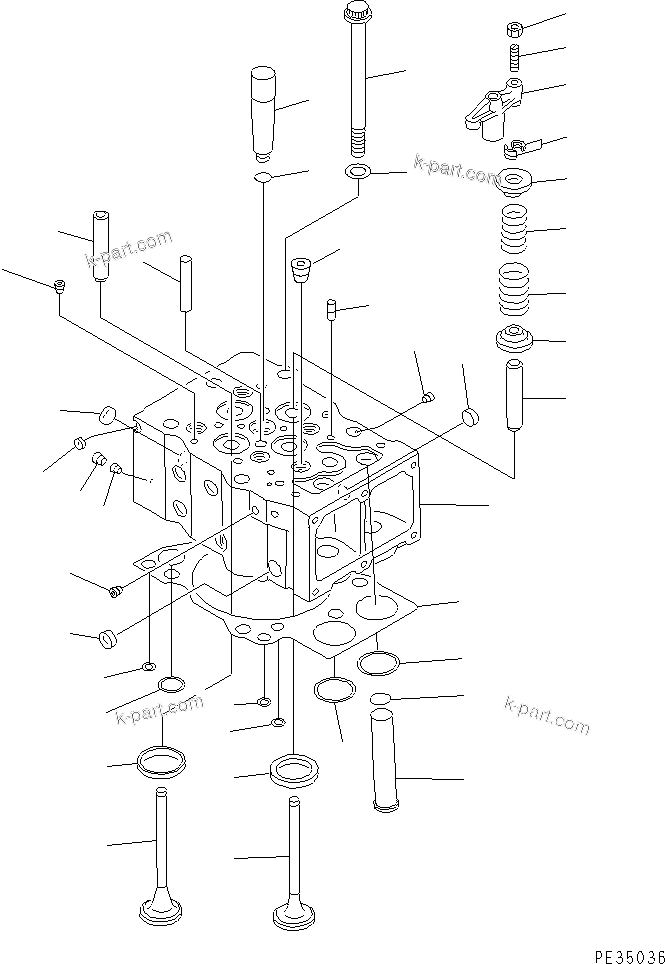 k-part.com

k-part.com

k-part.com

k-part.com

PE35036