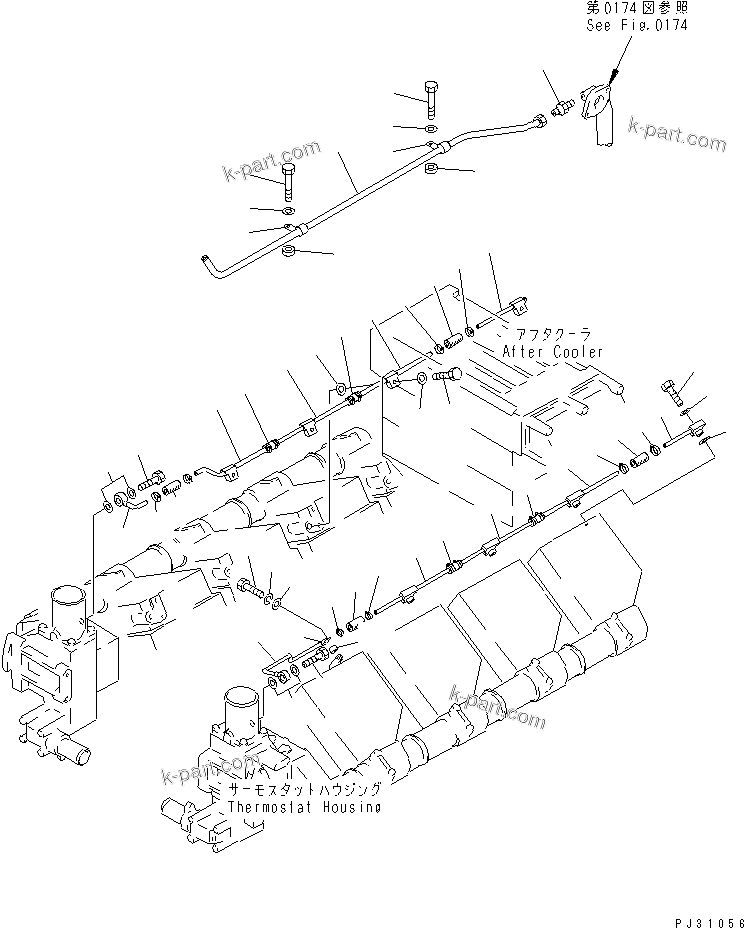 第0174図参照
See Fig.0174

k-part.com

k-part.com

アフタクーラ
After Cooler

k-part.com

k-part.com

サーモスタットハウジング
Thermostat Housing

PJ31056