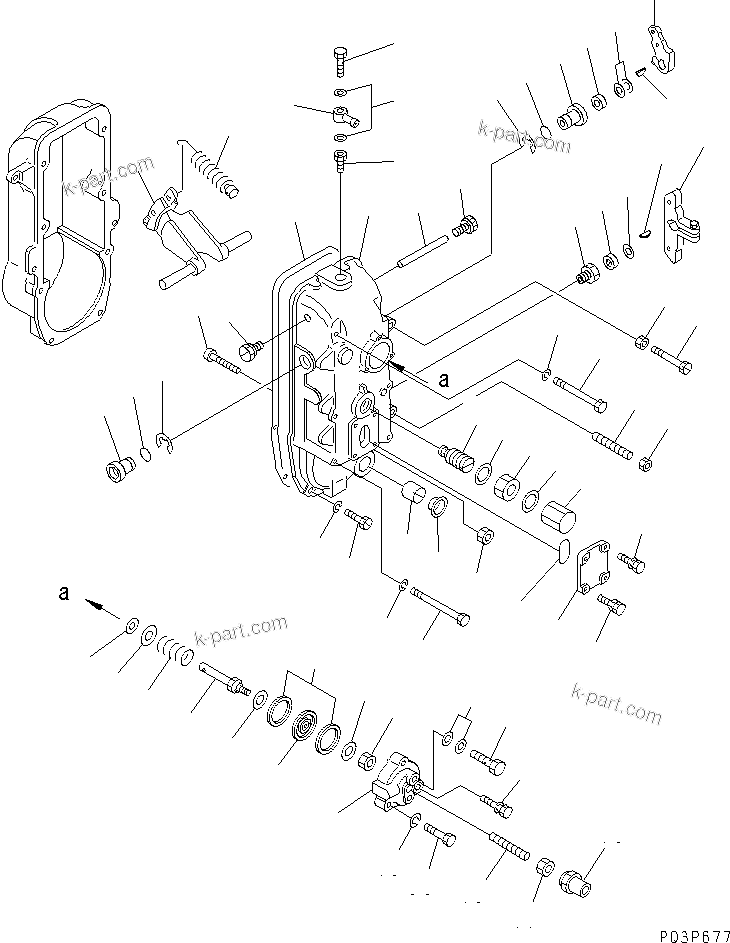 k-part.com

k-part.com

a

a

k-part.com

k-part.com

P03P677