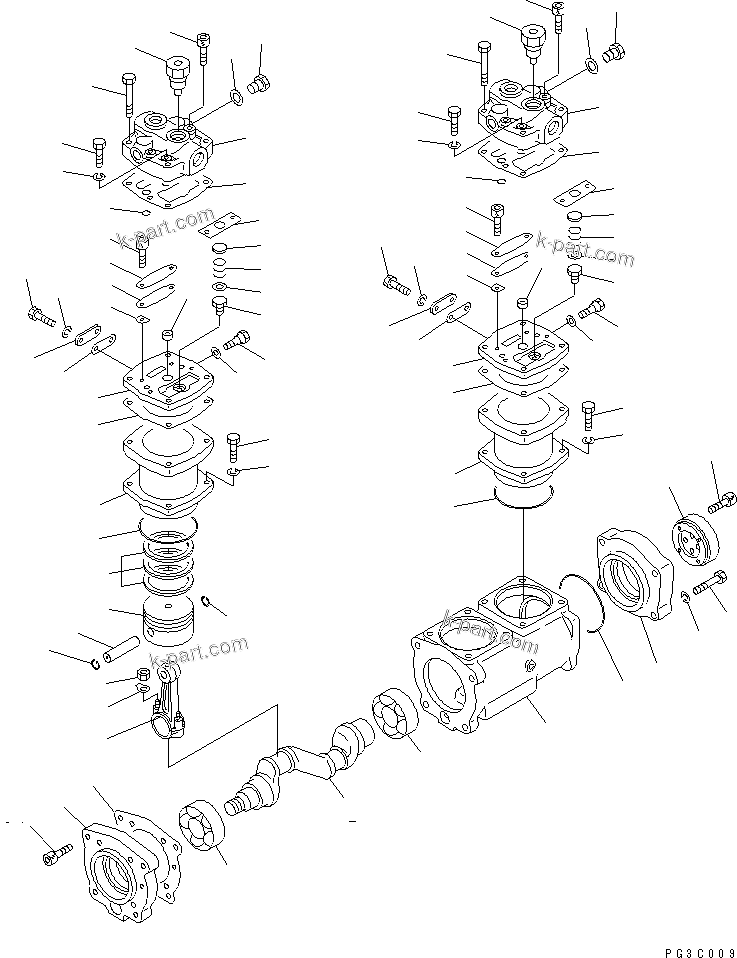 k-part.com
k-part.com
k-part.com
k-part.com

PG3C009