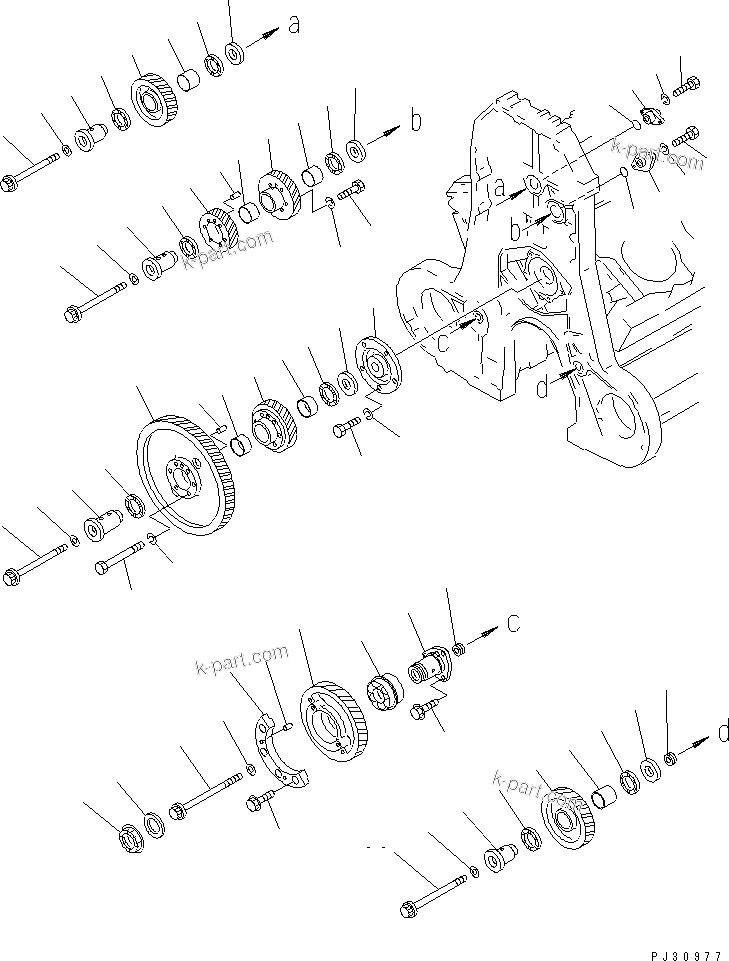 a
b
k-part.com
a
b
k-part.com
c
d
c
k-part.com
d
k-part.com
PJ30977