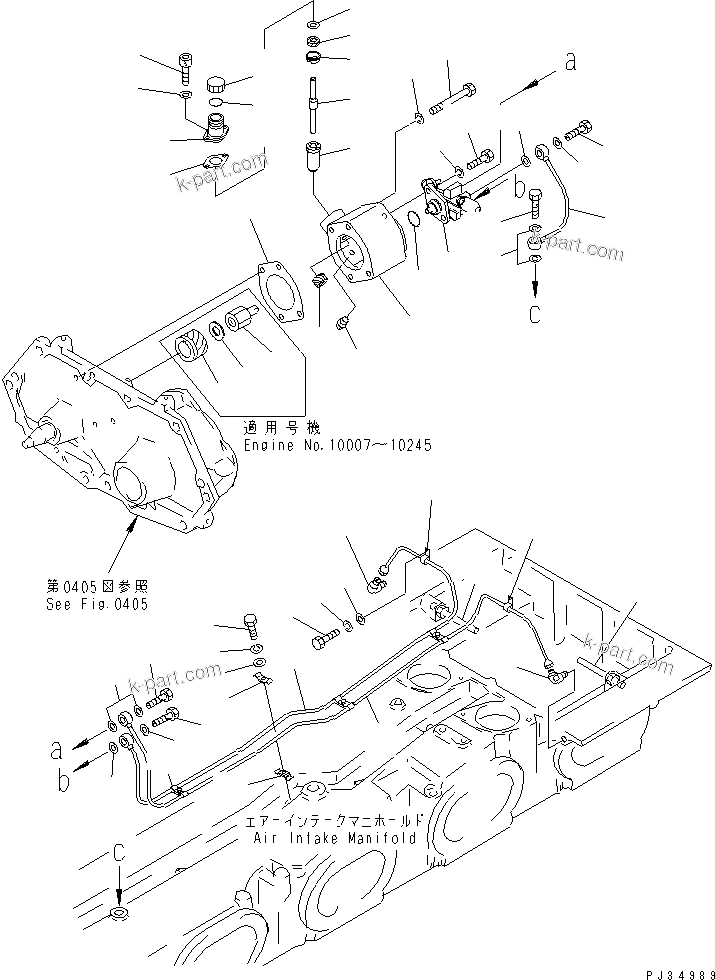 a

k-part.com

b

k-part.com

c

適用号機
Engine No.10007～10245

第0405図参照
See Fig.0405

k-part.com

k-part.com

a

b

エアーインテークマニホールド
Air Intake Manifold

c

PJ34989