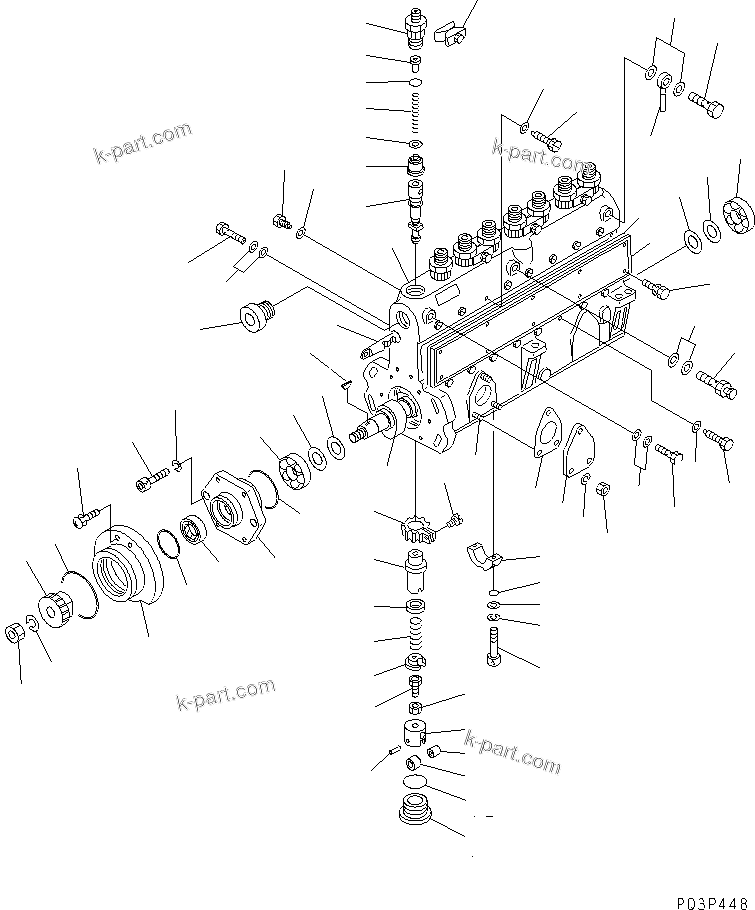 k-part.com
k-part.com
k-part.com
k-part.com
P03P448