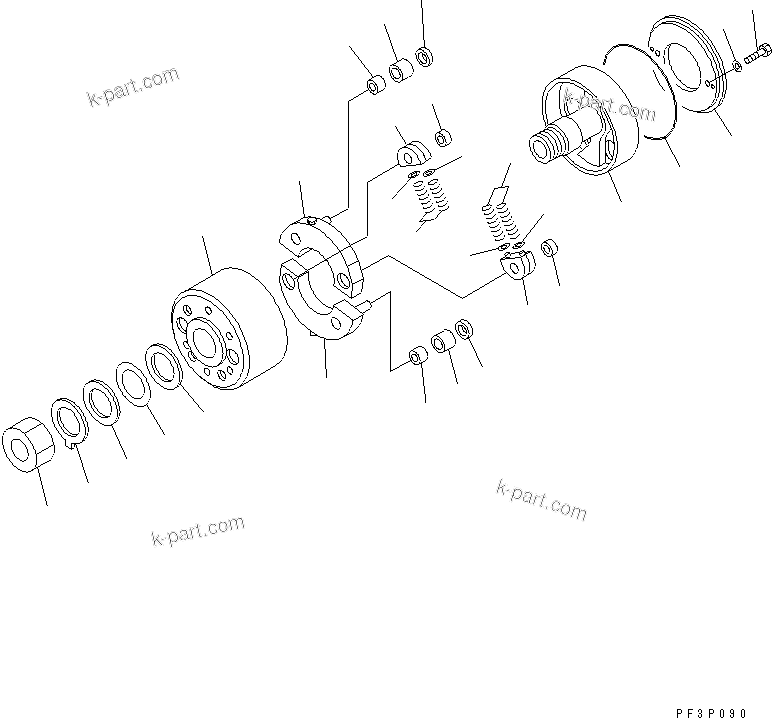 k-part.com
k-part.com
k-part.com
k-part.com

PF3P090