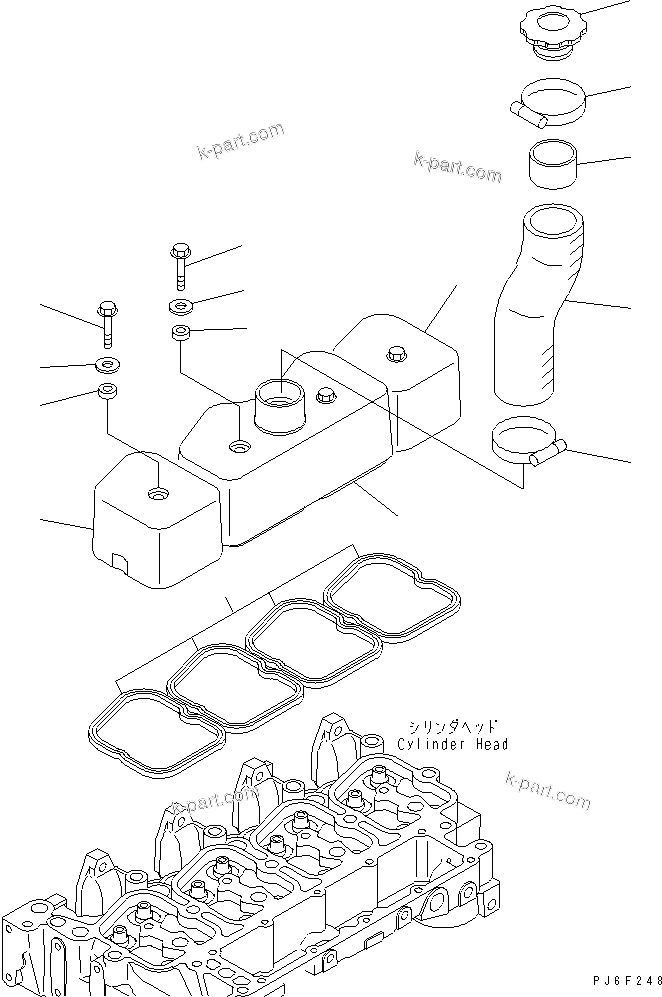 k-part.com

k-part.com

シリンダヘッド
Cylinder Head

k-part.com

k-part.com

PJ6F248