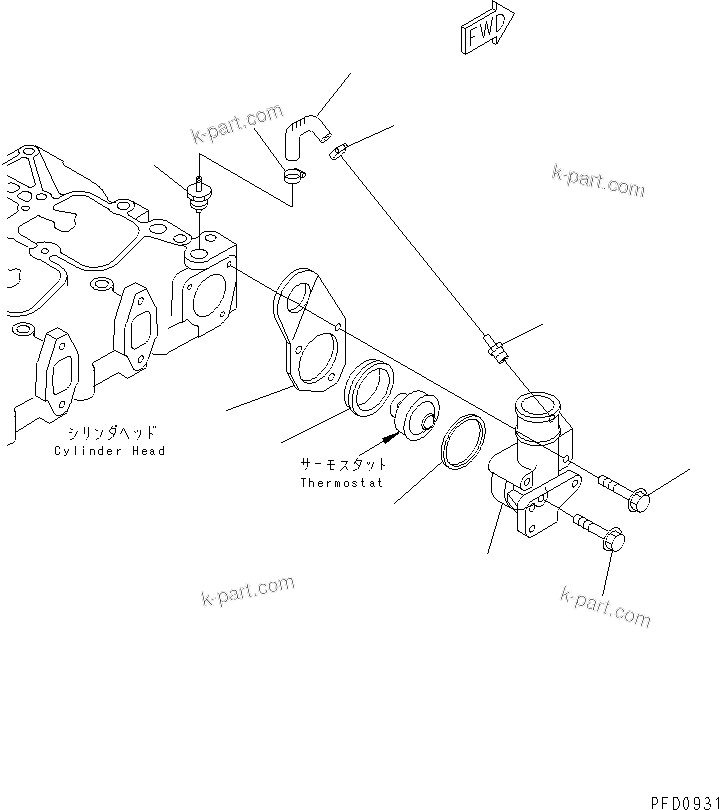 FWD

k-part.com

k-part.com

シリンダヘッド
Cylinder Head

サーモスタット
Thermostat

k-part.com

k-part.com

PFD0931