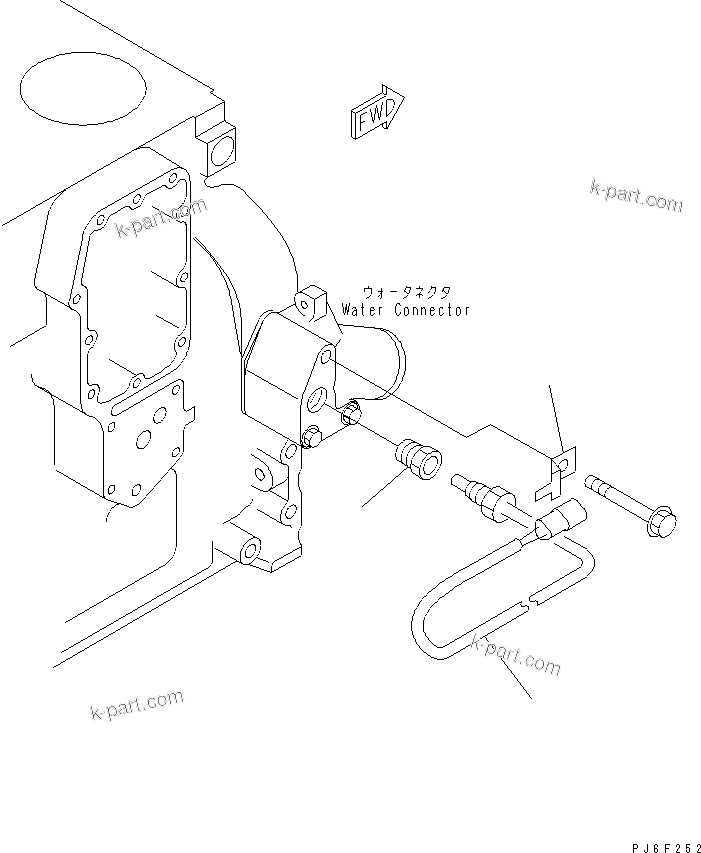 FWD

k-part.com

k-part.com

ウォータネクタ
Water Connector

k-part.com

k-part.com

PJ6F252