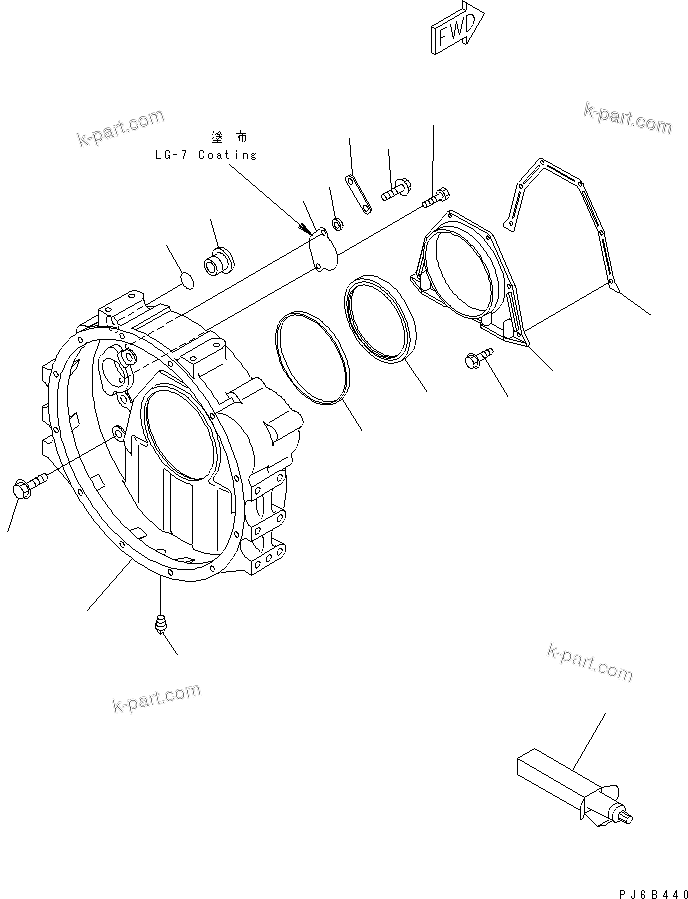 FWD

k-part.com

k-part.com

塗 布
LG-7 Coating

k-part.com

k-part.com

PJ6B440