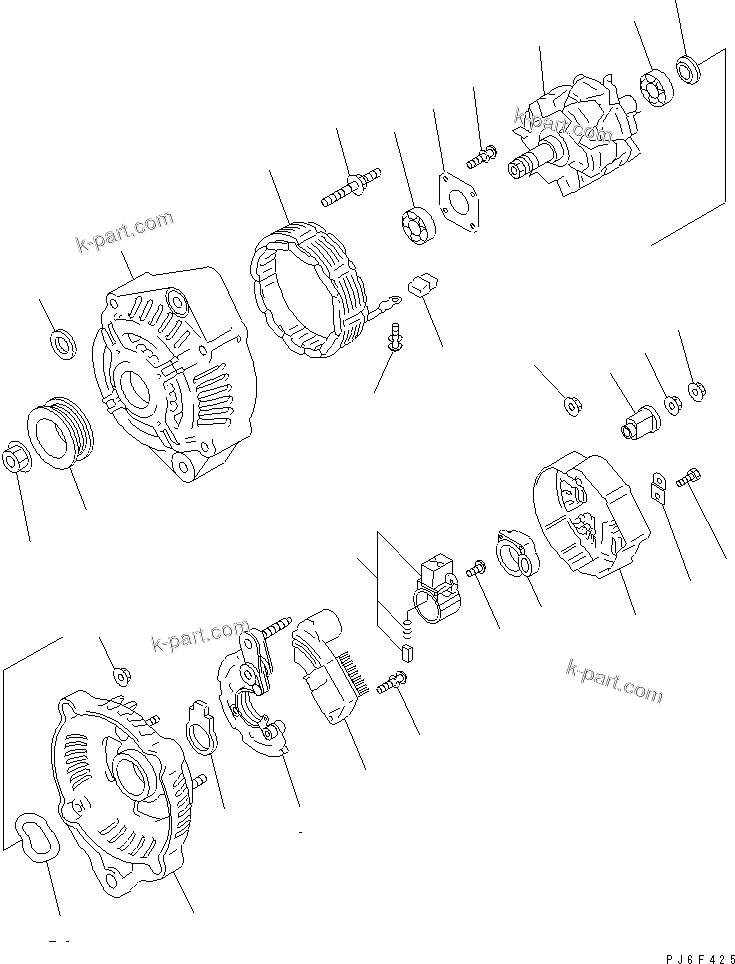 k-part.com
k-part.com
k-part.com
k-part.com
PJ6F425