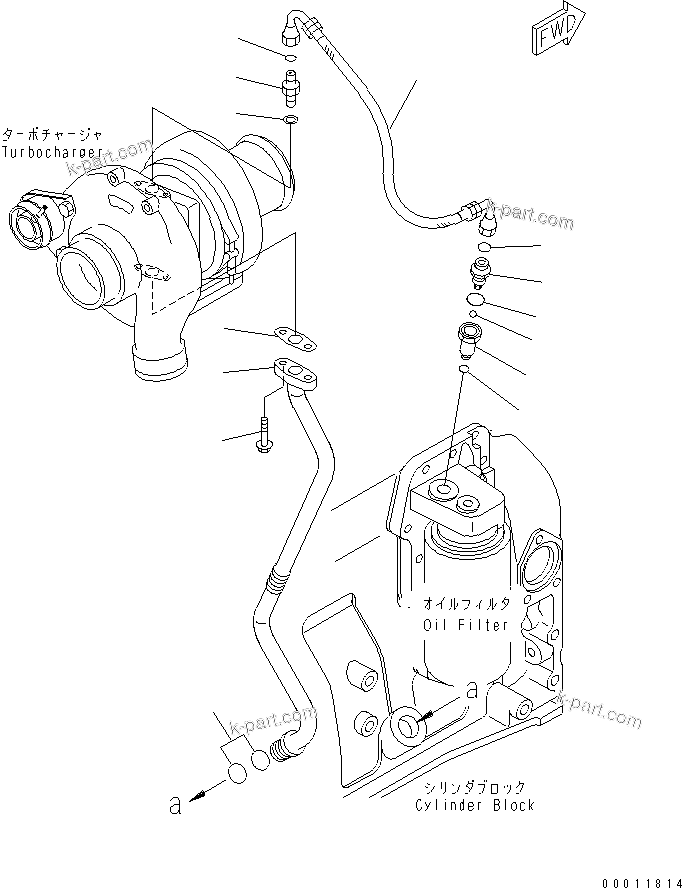 FWD

ターボチャージャ
Turbocharger

k-part.com

k-part.com

オイルフィルタ
Oil Filter

a

k-part.com

k-part.com

a

シリンダブロック
Cylinder Block

00011814