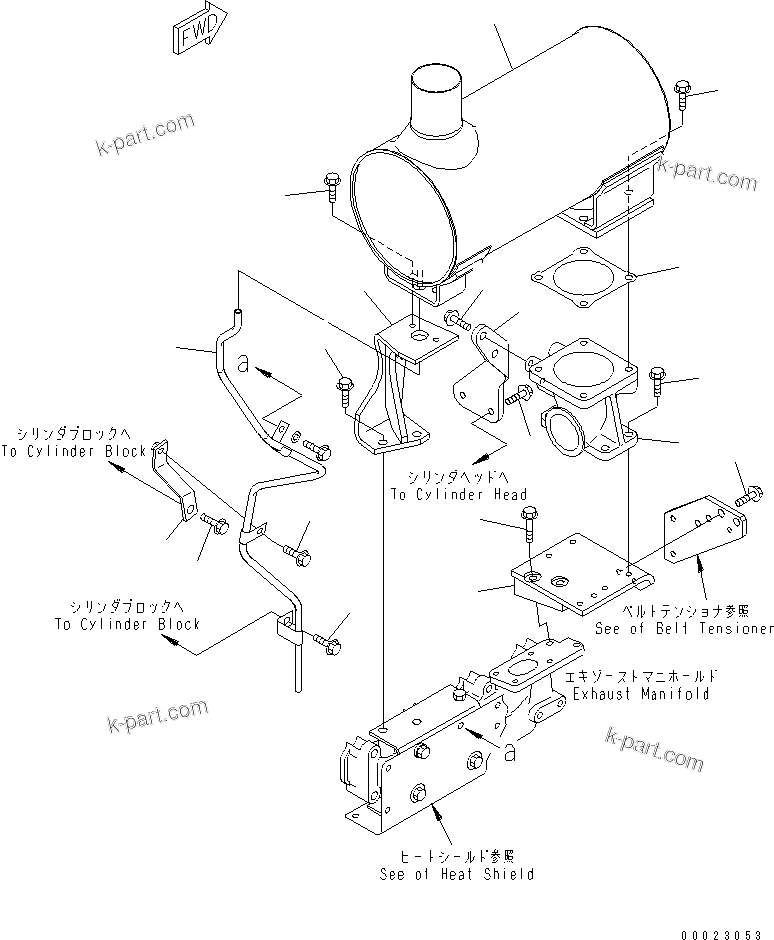 FWD

k-part.com

k-part.com

a

シリンダブロックへ
To Cylinder Block

シリンダヘッドへ
To Cylinder Head

シリンダブロックへ
To Cylinder Block

ベルトテンショナ参照
See of Belt Tensioner

エキゾーストマニホールド
Exhaust Manifold

k-part.com

k-part.com

a

ヒートシールド参照
See of Heat Shield

00023053