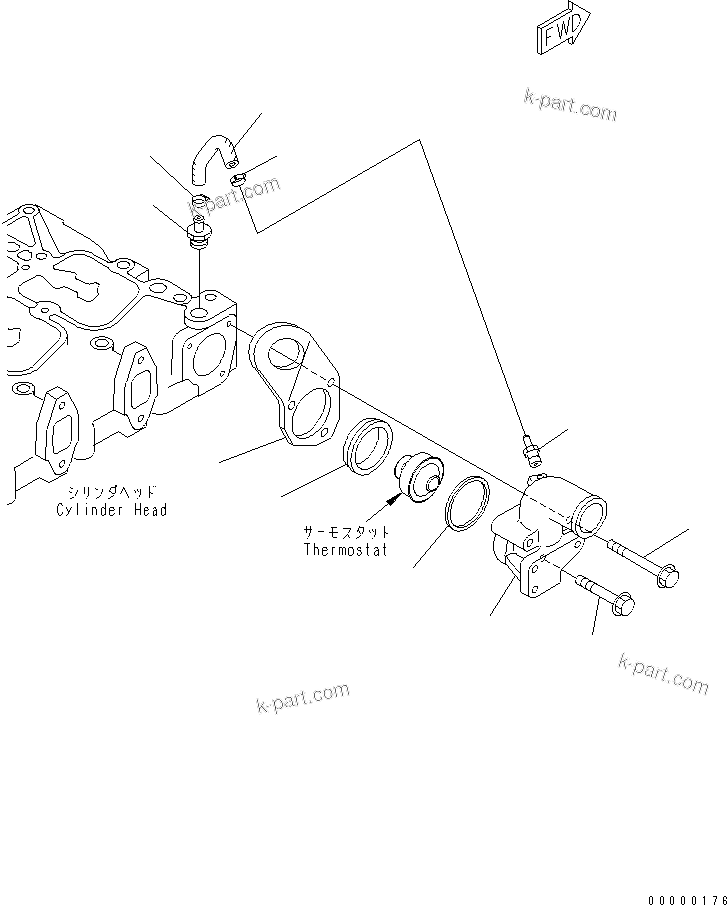 FWD

k-part.com

k-part.com

シリンダヘッド
Cylinder Head

サーモスタット
Thermostat

k-part.com

k-part.com

00000176