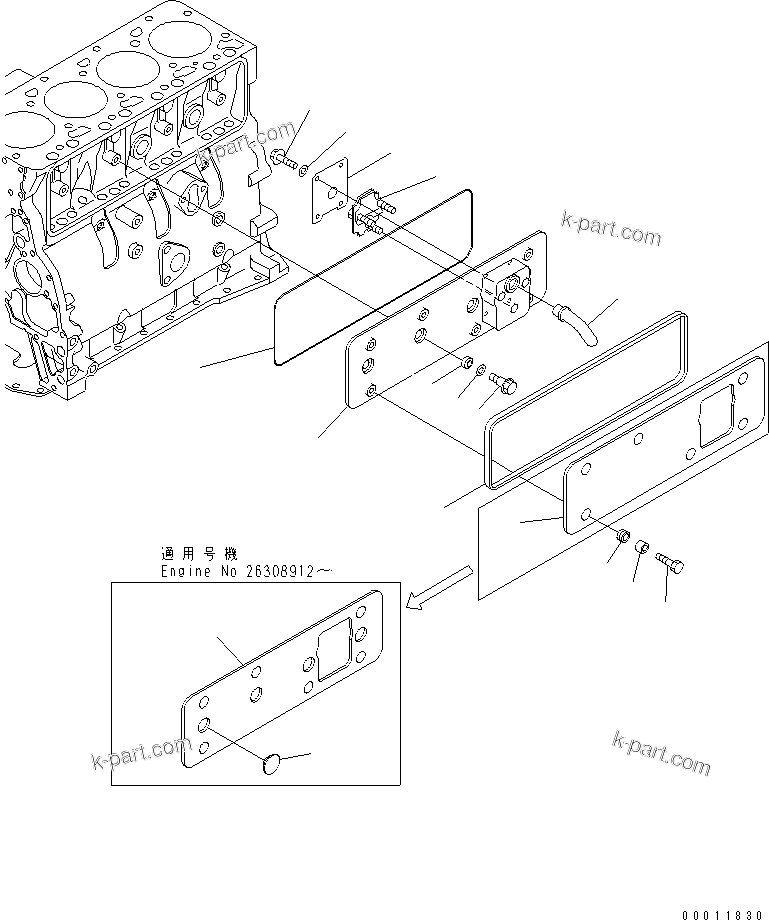 k-part.com

k-part.com

適用号機
Engine No 26308912～

k-part.com

k-part.com

00011830