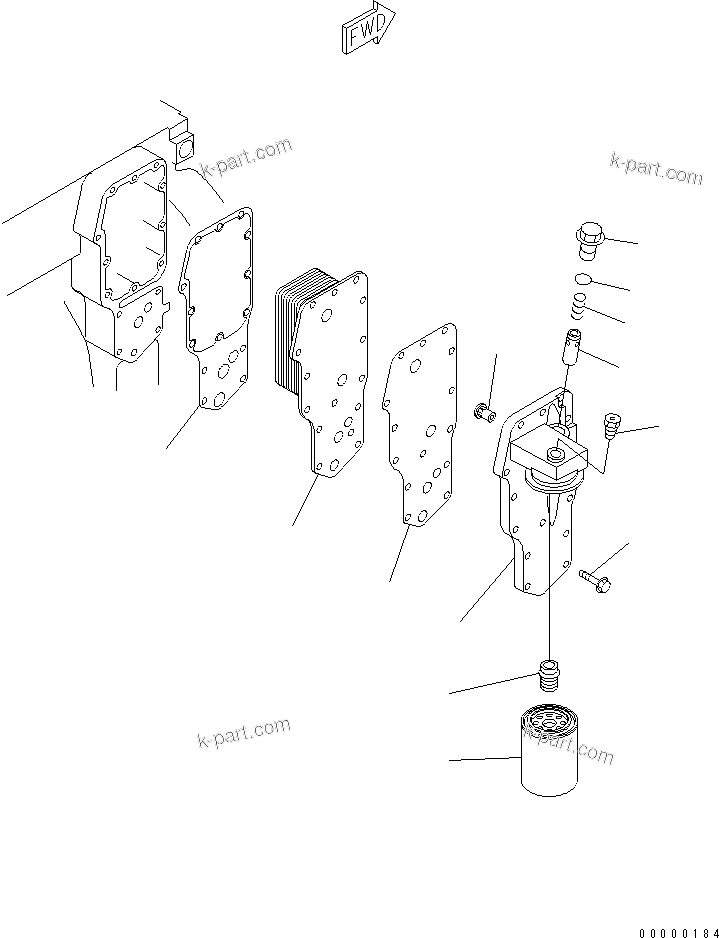 FWD

k-part.com

k-part.com

k-part.com

k-part.com

00000184