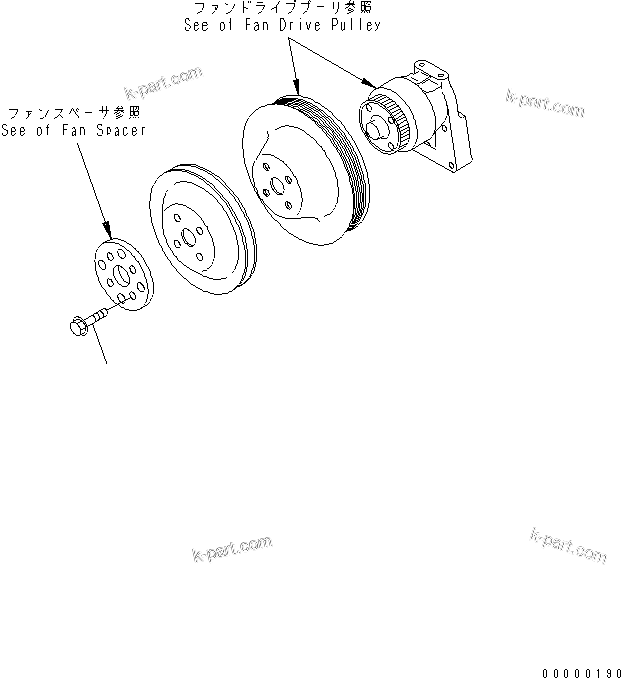 ファンドライブプーリ参照
See of Fan Drive Pulley

k-part.com

k-part.com

ファンスペーサ参照
See of Fan Spacer

k-part.com

k-part.com

00000190