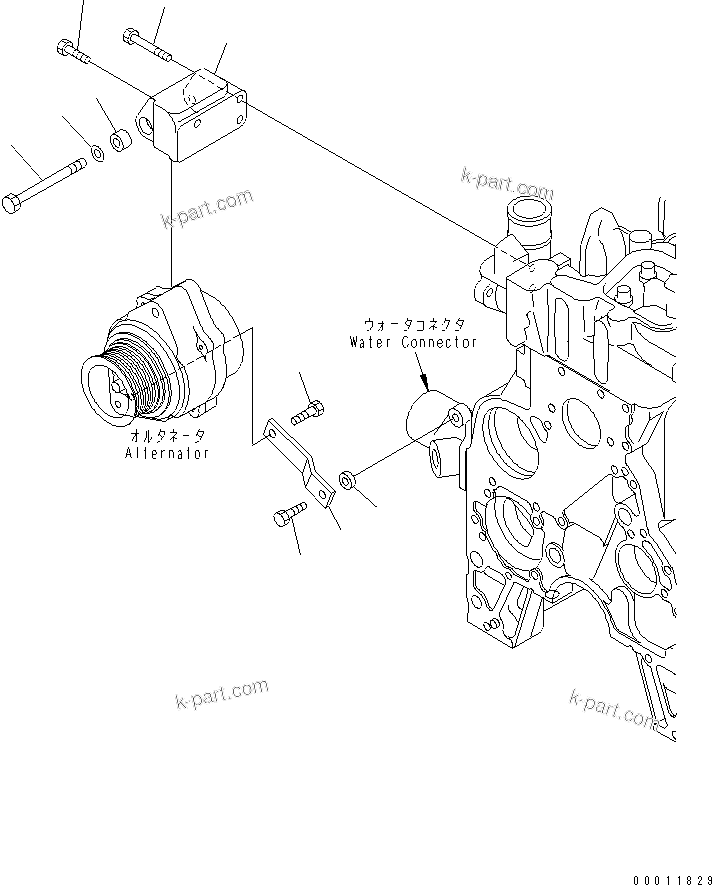 k-part.com

k-part.com

ウォータコネクタ
Water Connector

オルタネータ
Alternator

k-part.com

k-part.com

00011829