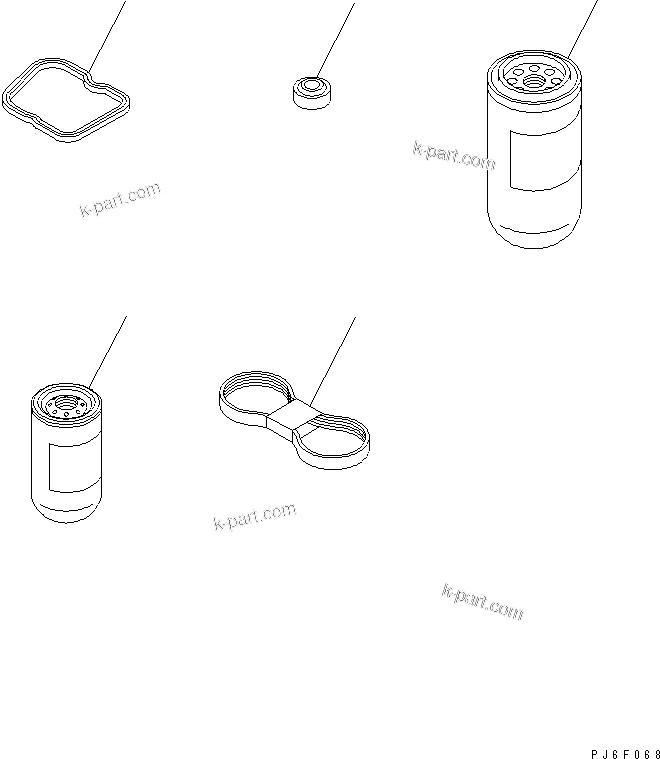 k-part.com

k-part.com

k-part.com

k-part.com

PJ6F068