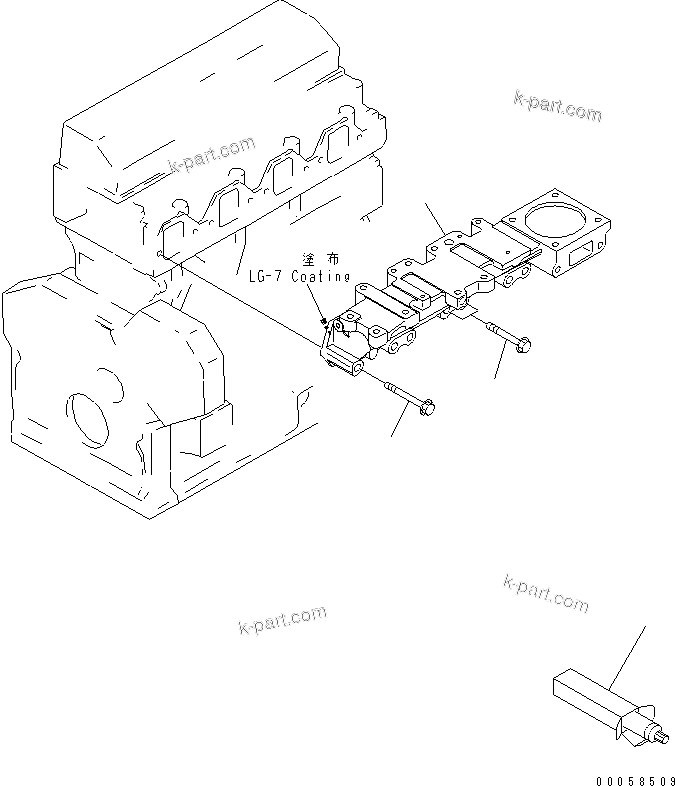 k-part.com

k-part.com

塗布
LG-7 Coating

k-part.com

k-part.com

00058509