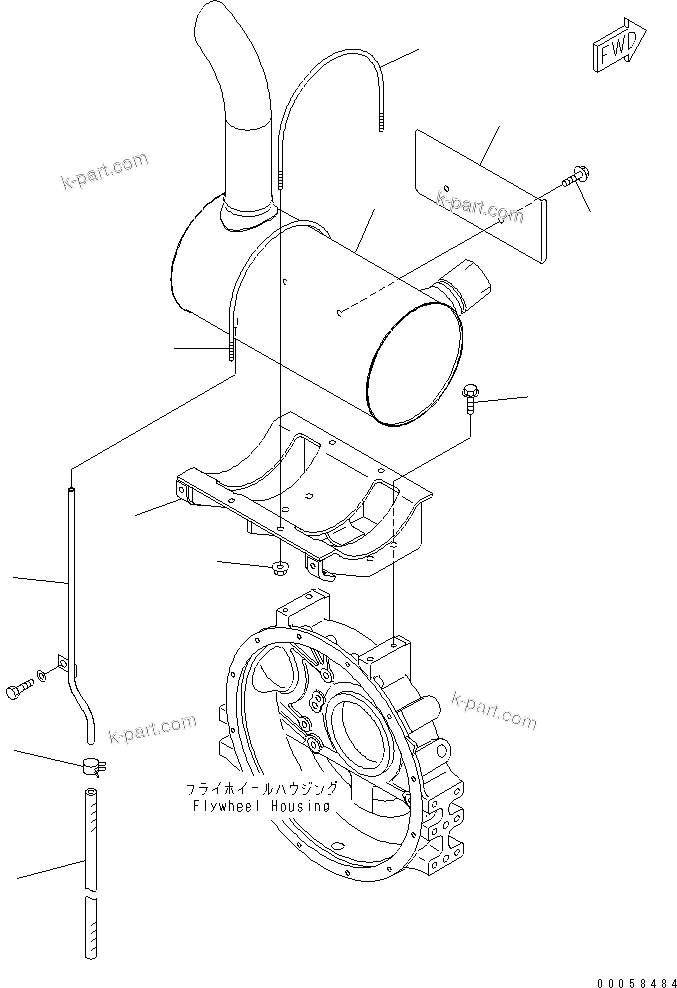 FWD

k-part.com

k-part.com

k-part.com

k-part.com

フライホイールハウジング
Flywheel Housing

00058484