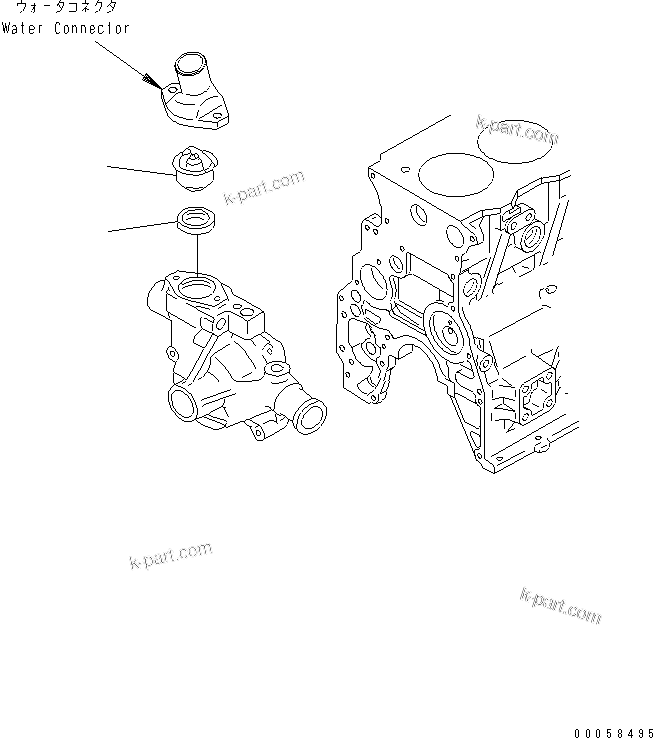 ウォータコネクタ
Water Connector

k-part.com

k-part.com

k-part.com

k-part.com

00058495