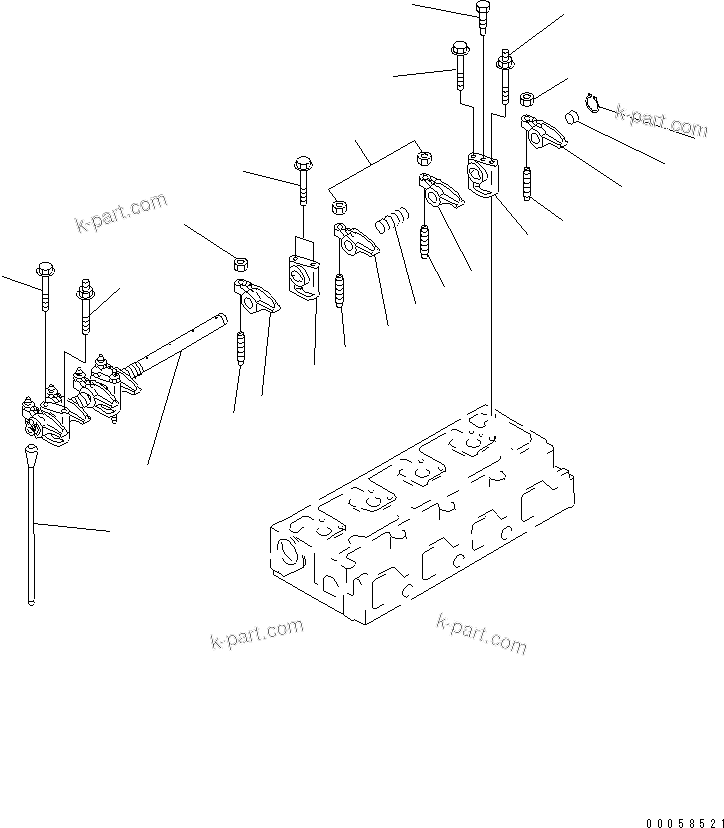 k-part.com

k-part.com

k-part.com

k-part.com

00058521