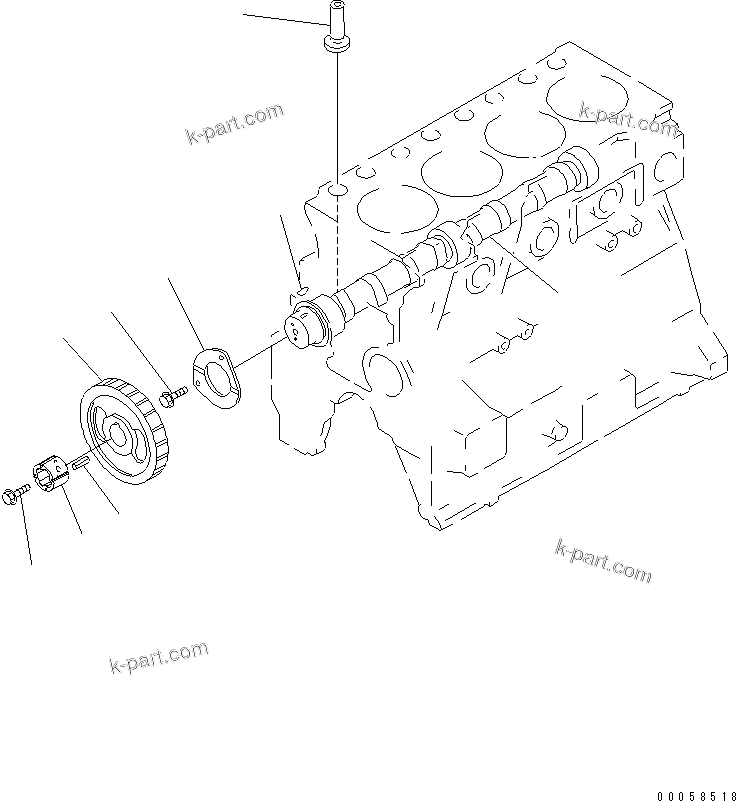 k-part.com

k-part.com

k-part.com

k-part.com

00058518