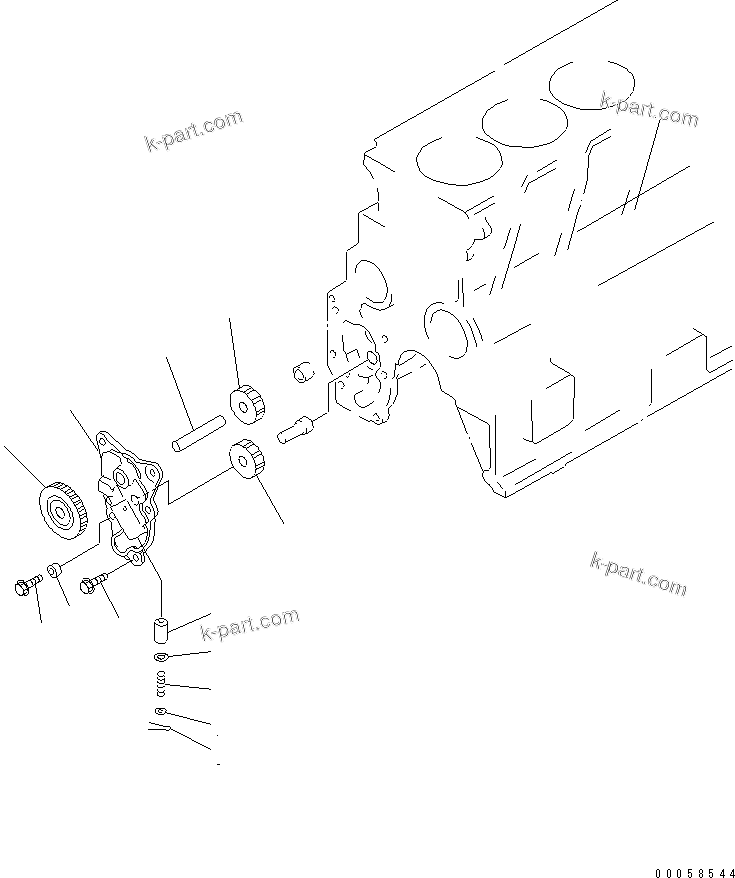 k-part.com

k-part.com

k-part.com

k-part.com

00058544