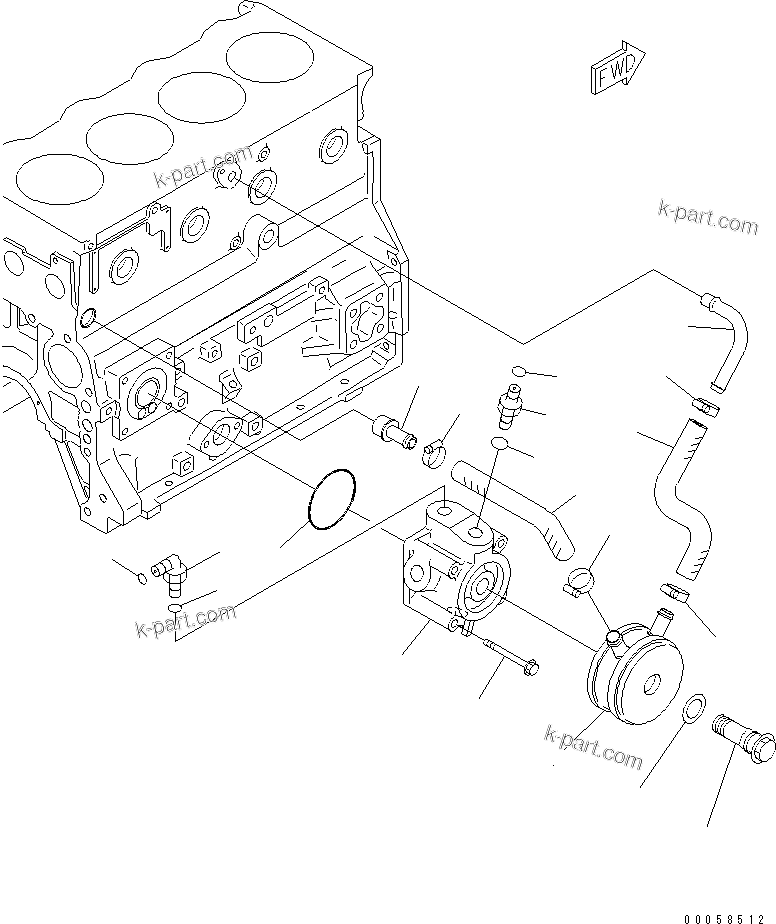 FWD

k-part.com

k-part.com

k-part.com

k-part.com

00058512