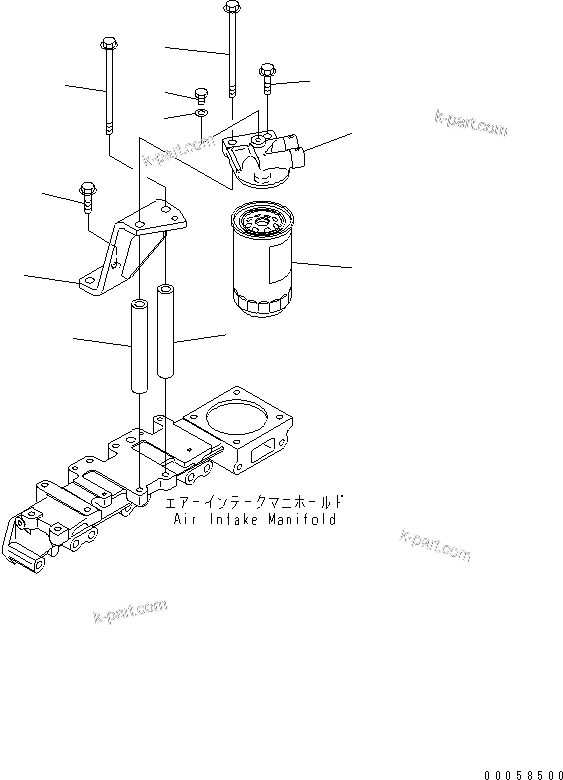 k-part.com

k-part.com

エアーインテークマニホールド
Air Intake Manifold

k-part.com

k-part.com

00058500