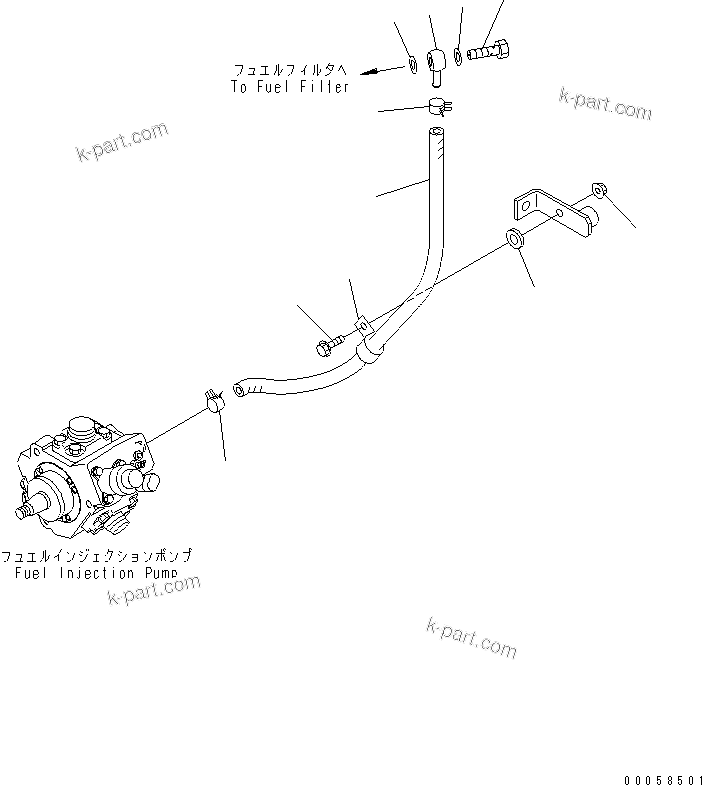 フュエルフィルタへ
To Fuel Filter

k-part.com

k-part.com

フュエルインジェクションポンプ
Fuel Injection Pump

k-part.com

k-part.com

00058501