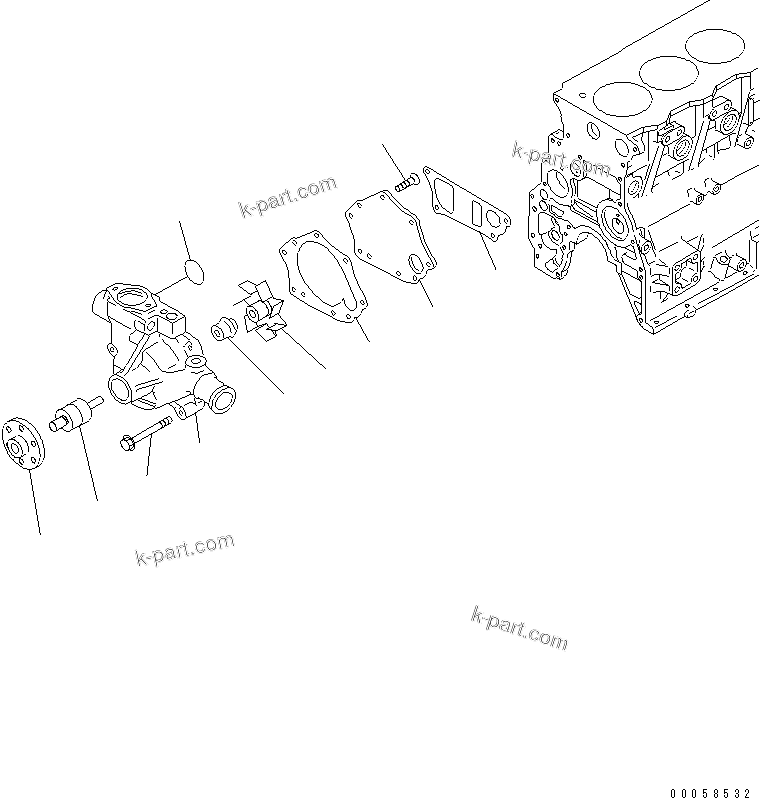 k-part.com

k-part.com

k-part.com

k-part.com

00058532