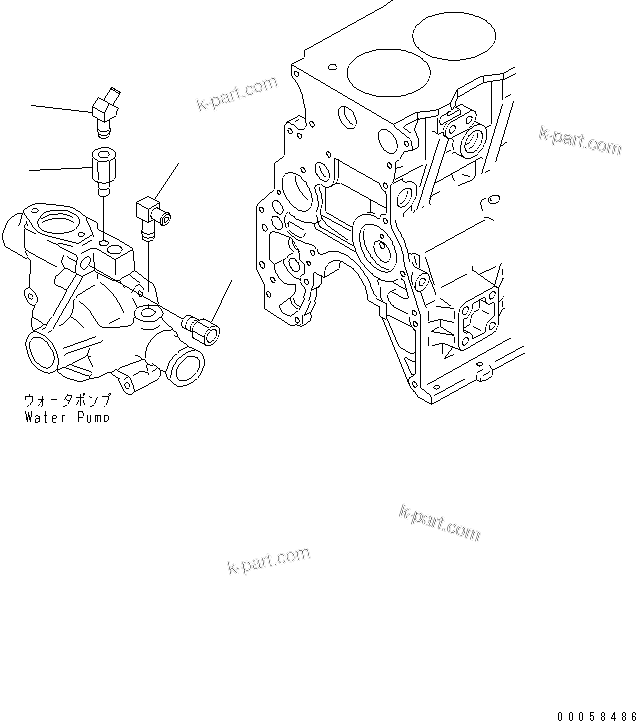 k-part.com

k-part.com

ウォータポンプ
Water Pump

k-part.com

k-part.com

00058486