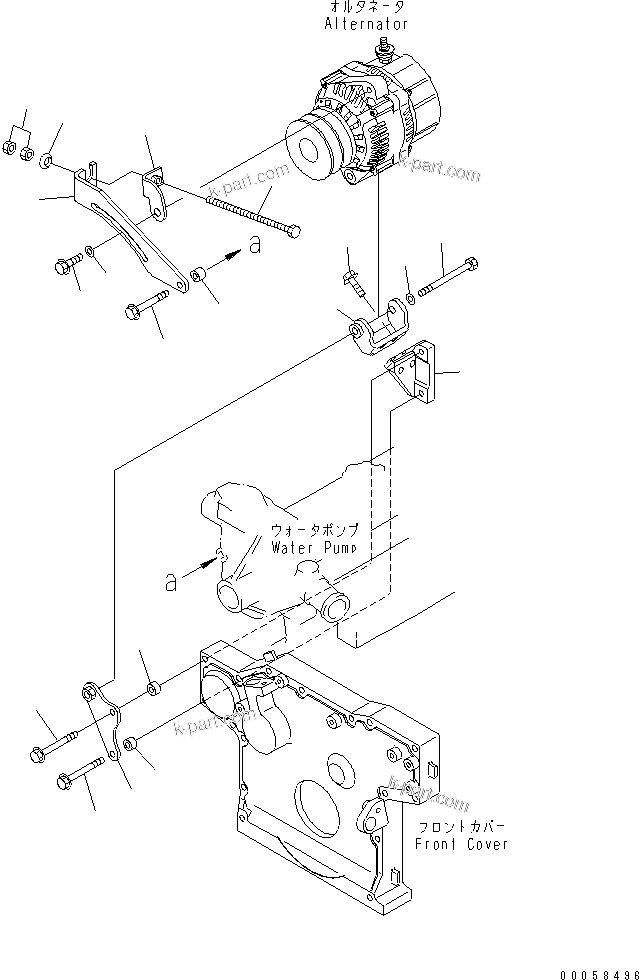 オルタネータ
Alternator

k-part.com

k-part.com

a

ウォータポンプ
Water Pump

a

k-part.com

k-part.com

フロントカバー
Front Cover

00058496