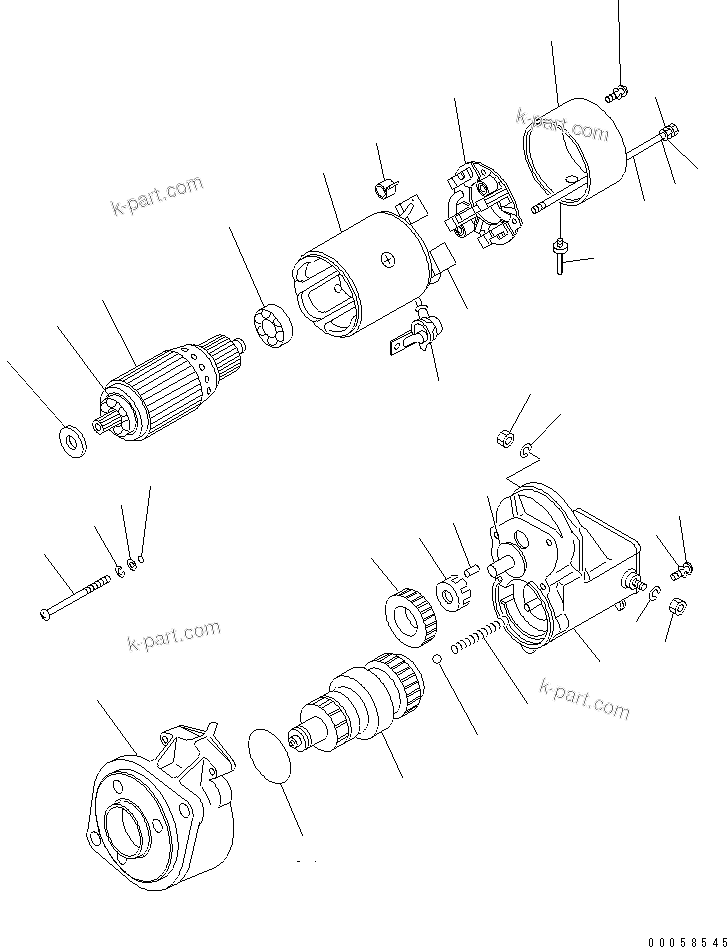 k-part.com
k-part.com
k-part.com
k-part.com
00058545