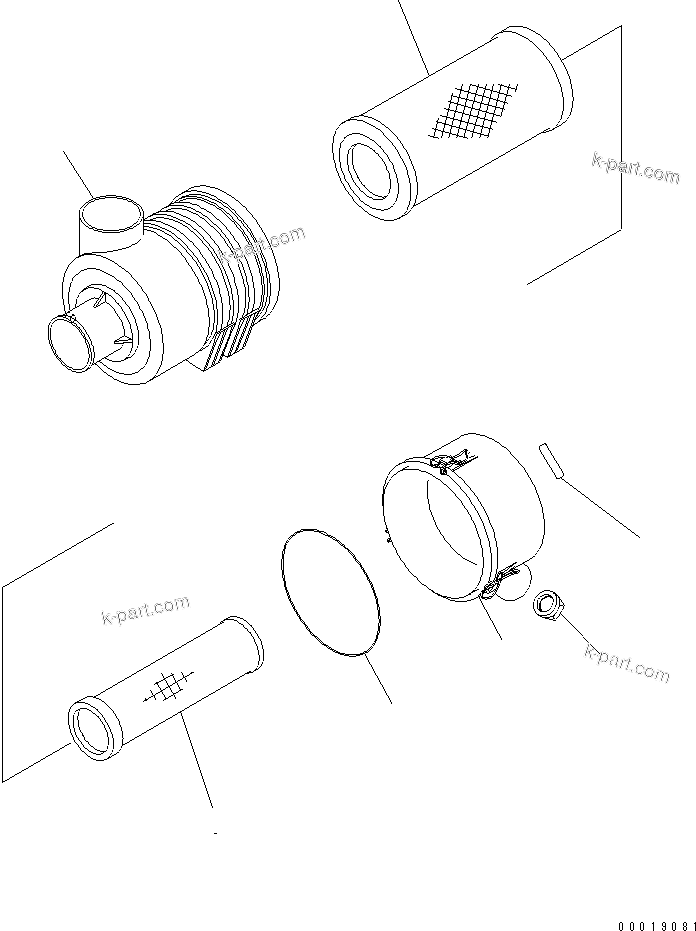 k-part.com

k-part.com

k-part.com

k-part.com

00019081