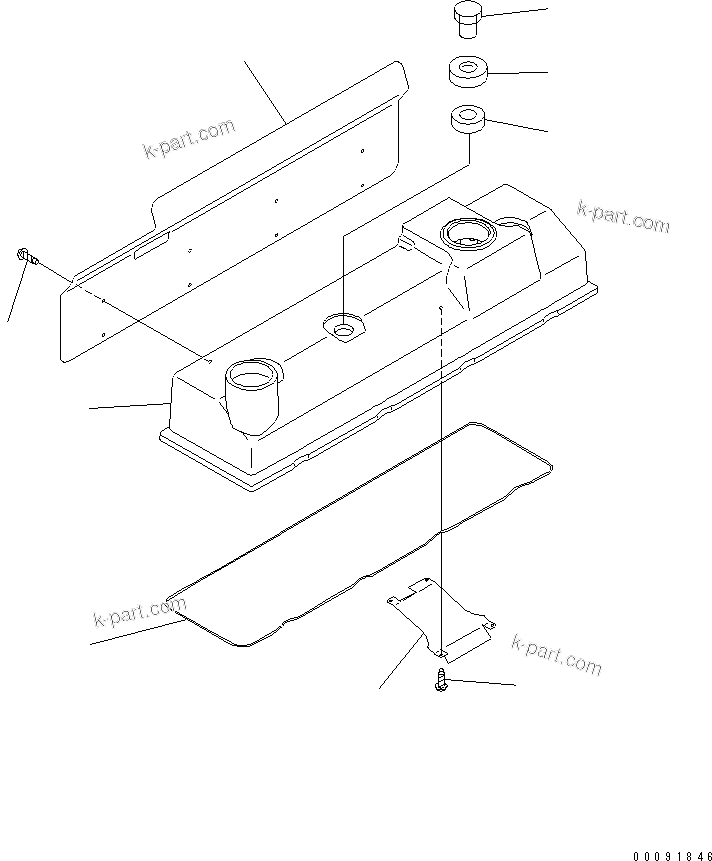 k-part.com
k-part.com
k-part.com
k-part.com
00091846