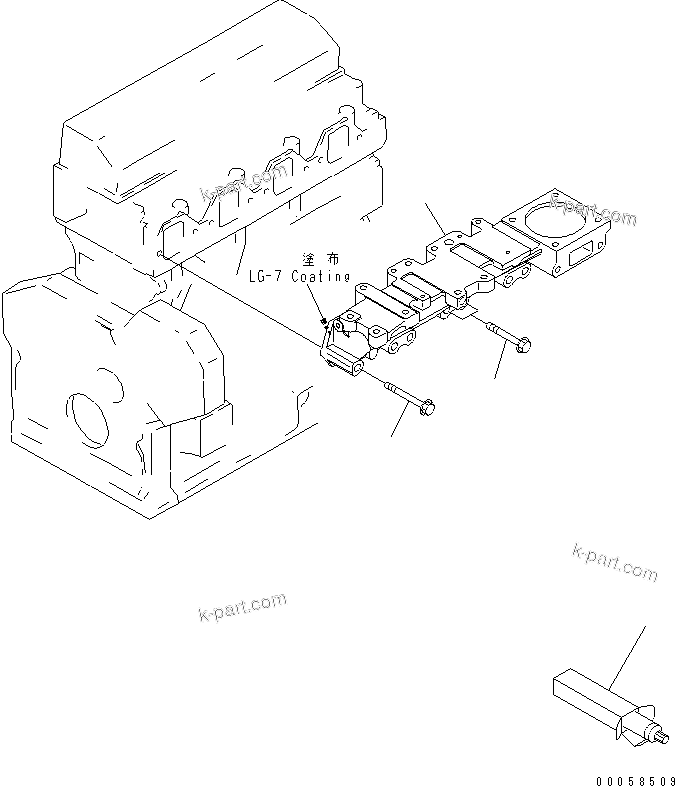 k-part.com

k-part.com

塗布
LG-7 Coating

k-part.com

k-part.com

00058509