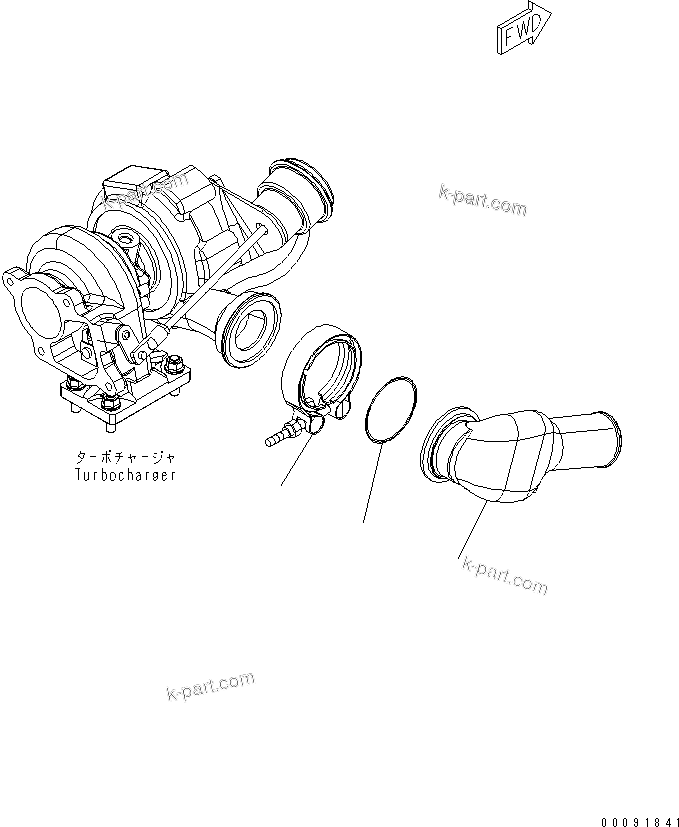 FWD

k-part.com

k-part.com

ターボチャージャ
Turbocharger

k-part.com

k-part.com

00091841