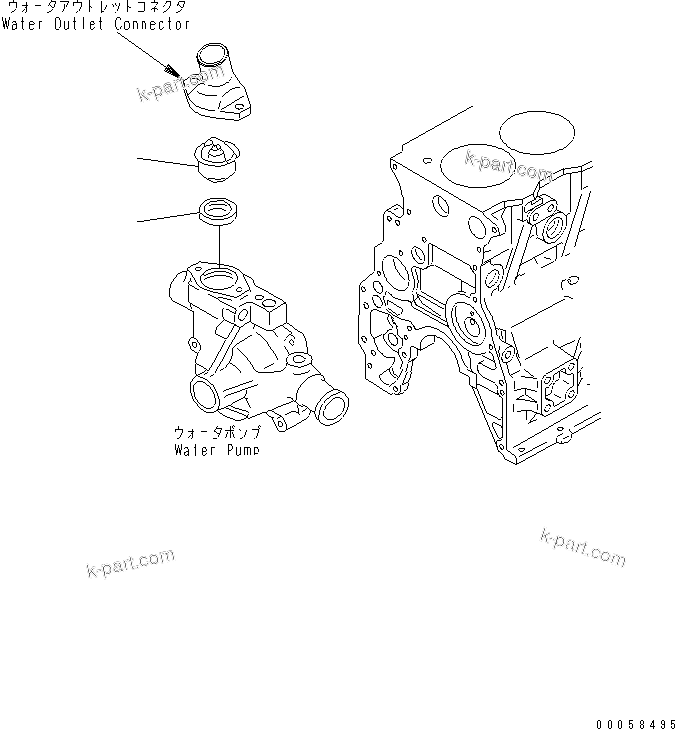 ウォータアウトレットコネクタ
Water Outlet Connector

k-part.com

k-part.com

ウォータポンプ
Water Pump

k-part.com

k-part.com

00058495