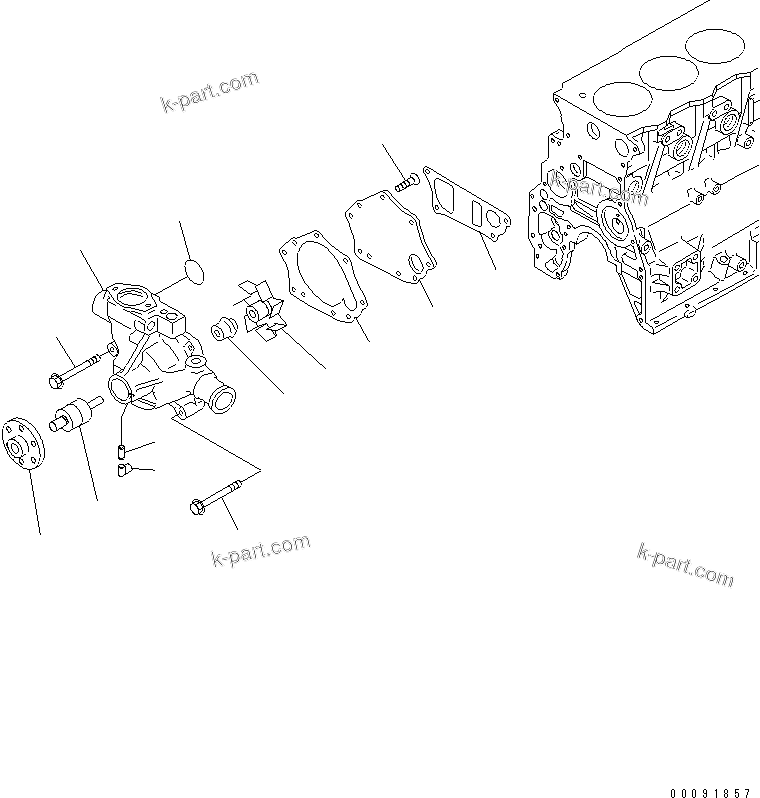 k-part.com

k-part.com

k-part.com

k-part.com

00091857