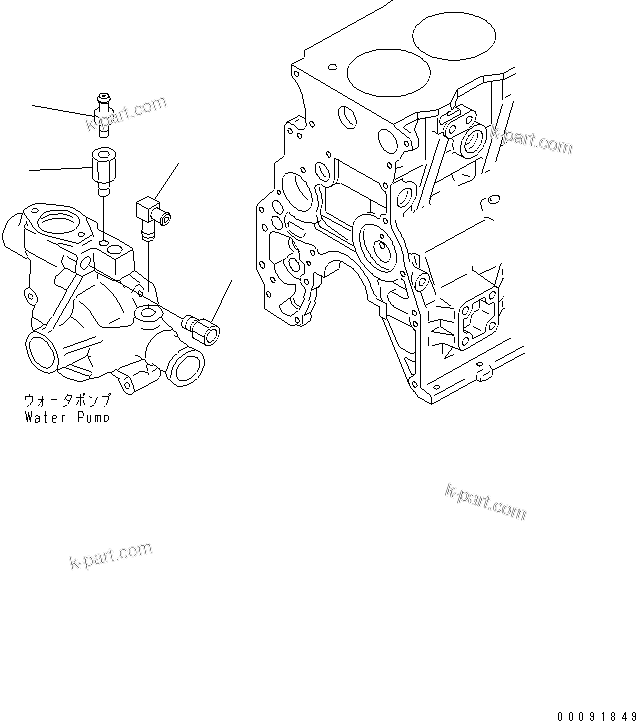 k-part.com

k-part.com

ウォータポンプ
Water Pump

k-part.com

k-part.com

00091849