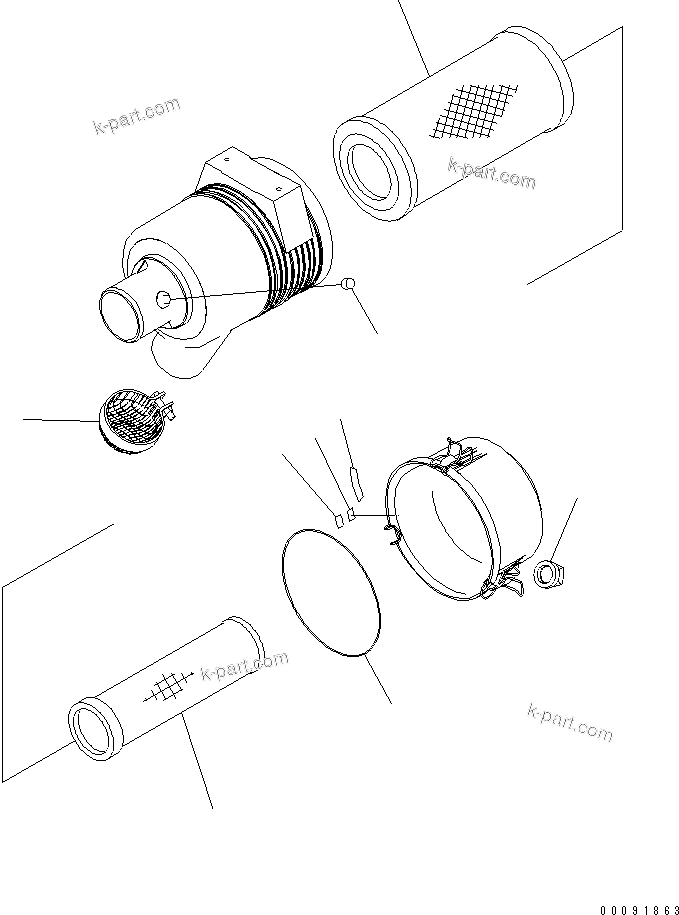 k-part.com

k-part.com

k-part.com

k-part.com

00091863