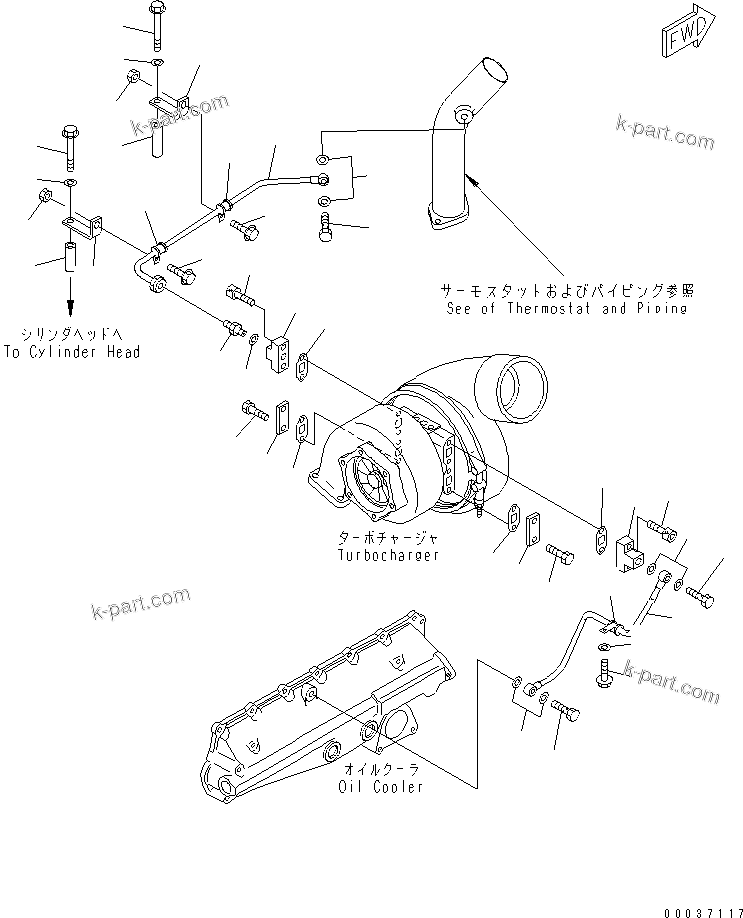 FWD

k-part.com

k-part.com

サーモスタットおよびパイピング参照
See of Thermostat and Piping

シリンダヘッドへ
To Cylinder Head

ターボチャージャ
Turbocharger

k-part.com

k-part.com

オイルクーラ
Oil Cooler

00037117