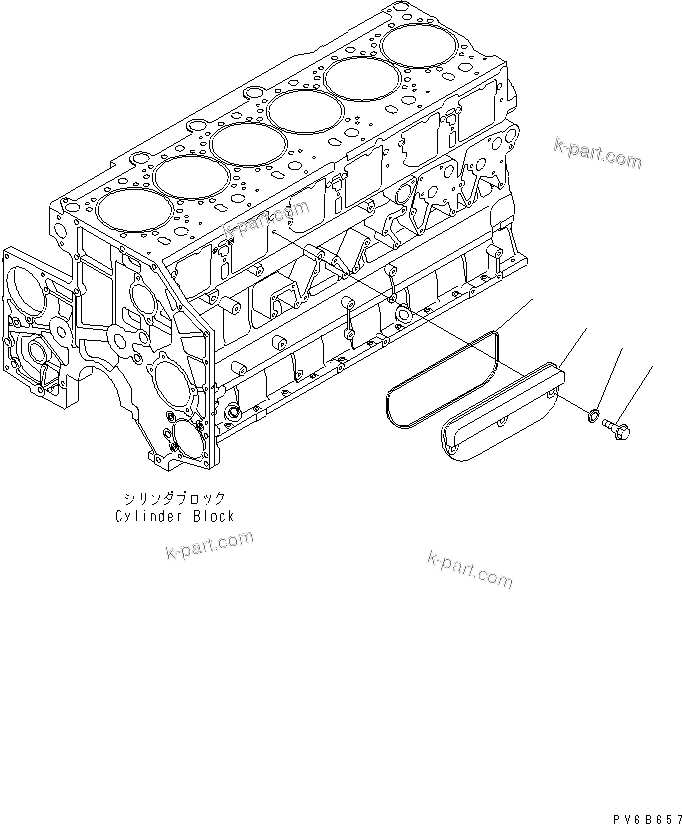 k-part.com

k-part.com

シリンダブロック
Cylinder Block

k-part.com

k-part.com

PV6B657